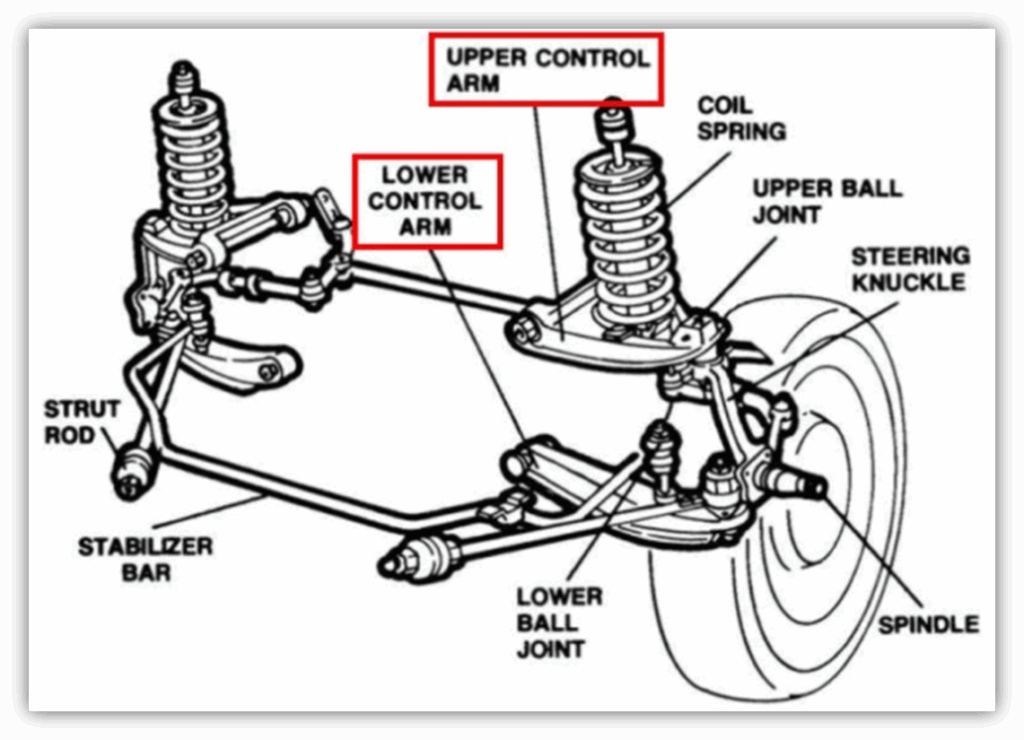 UPPER CONTROL ARM

COIL SPRING

LOWER CONTROL ARM

UPPER BALL JOINT

STEERING KNUCKLE

STRUT ROD

STABILIZER BAR

LOWER BALL JOINT

SPINDLE