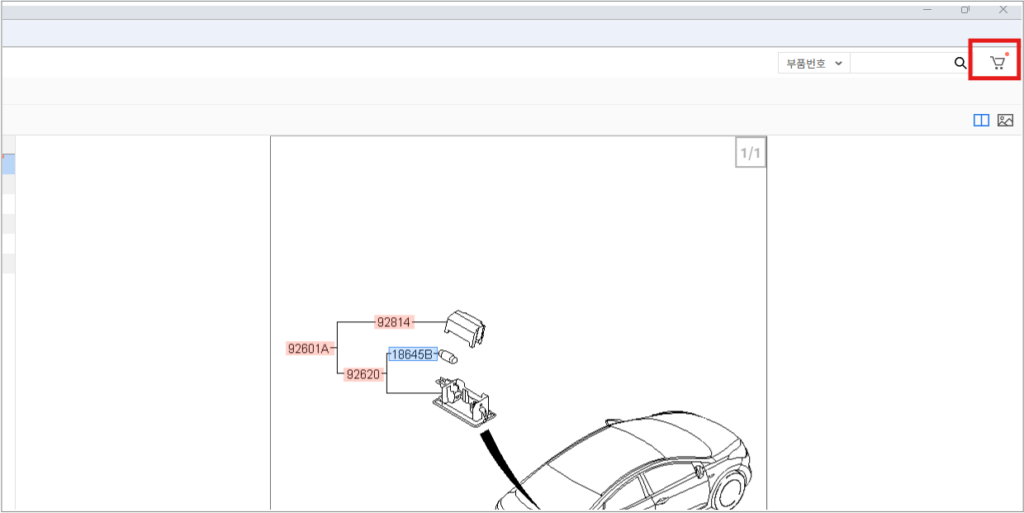 부품번호

1/1

92814
92601A
18645B
92620